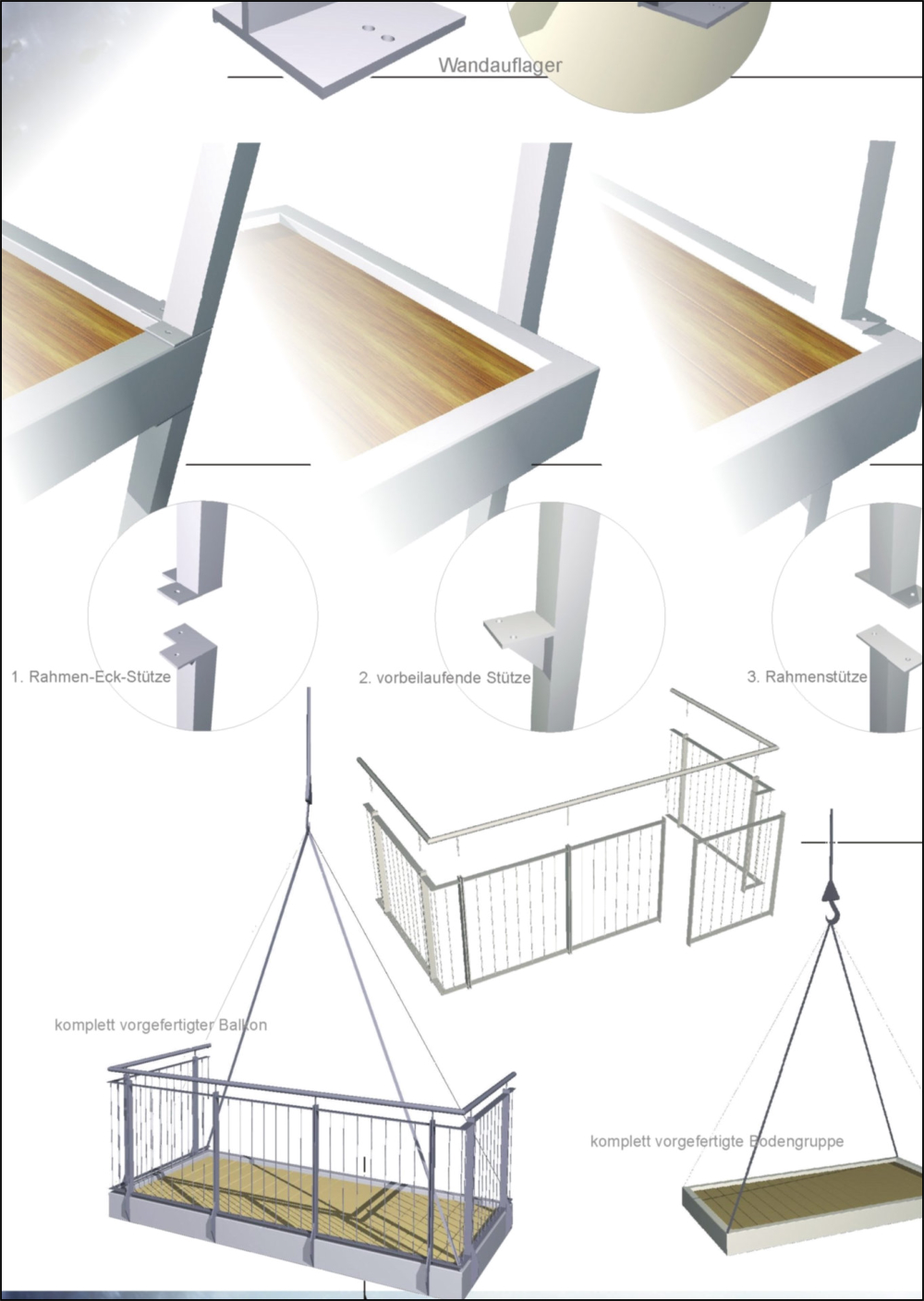 Wandauflager

1. Rahmen-Eck-Stütze

2. vorbeilaufende Stütze

3. Rahmenstütze

komplett vorgefertigter Balkon

komplett vorgefertigte Bodengruppe